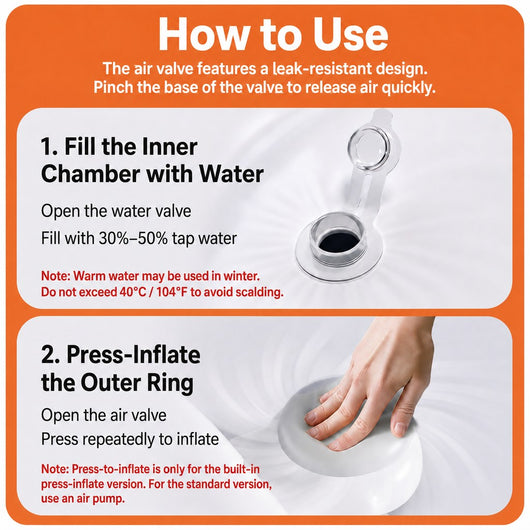 How to Use

The air valve features a leak-resistant design. Pinch the base of the valve to release air quickly.

1. Fill the Inner Chamber with Water

Open the water valve

Fill with 30%–50% tap water

Note: Warm water may be used in winter. Do not exceed 40°C / 104°F to avoid scalding.

2. Press-Inflate the Outer Ring

Open the air valve

Press repeatedly to inflate

Note: Press-to-inflate is only for the built-in press-inflate version. For the standard version, use an air pump.