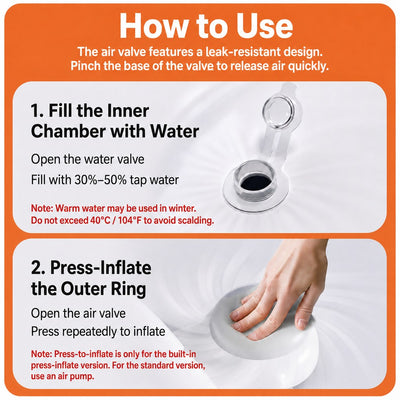 How to Use

The air valve features a leak-resistant design. Pinch the base of the valve to release air quickly.

1. Fill the Inner Chamber with Water

Open the water valve

Fill with 30%–50% tap water

Note: Warm water may be used in winter. Do not exceed 40°C / 104°F to avoid scalding.

2. Press-Inflate the Outer Ring

Open the air valve

Press repeatedly to inflate

Note: Press-to-inflate is only for the built-in press-inflate version. For the standard version, use an air pump.