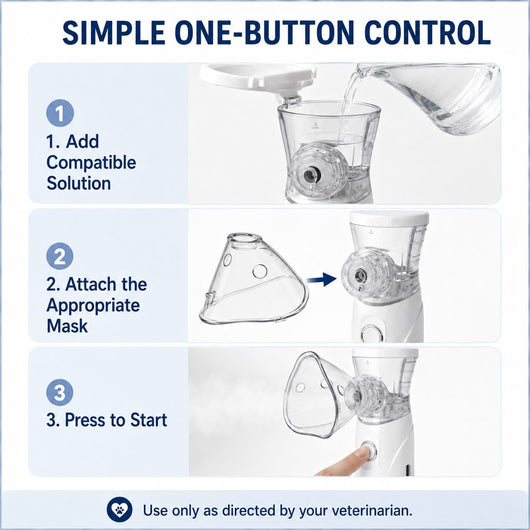 SIMPLE ONE-BUTTON CONTROL

1

1. Add Compatible Solution

2

2. Attach the Appropriate Mask

3

3. Press to Start

Use only as directed by your veterinarian.