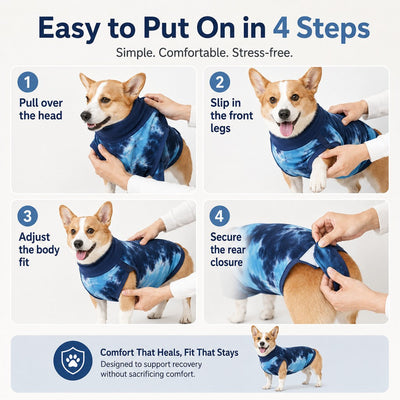 Easy to Put On in 4 Steps

Simple. Comfortable. Stress-free.

1
Pull over the head

2
Slip in the front legs

3
Adjust the body fit

4
Secure the rear closure

Comfort That Heals, Fit That Stays

Designed to support recovery without sacrificing comfort.