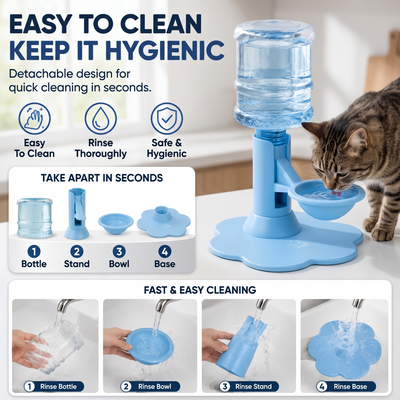 EASY TO CLEAN
KEEP IT HYGIENIC

Detachable design for quick cleaning in seconds.

Easy To Clean

Rinse Thoroughly

Safe & Hygienic

TAKE APART IN SECONDS

1 Bottle

2 Stand

3 Bowl

4 Base

FAST & EASY CLEANING

1 Rinse Bottle

2 Rinse Bowl

3 Rinse Stand

4 Rinse Base