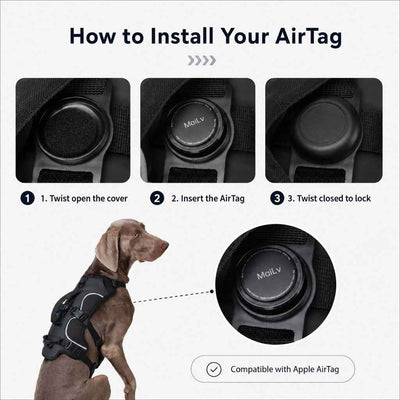 How to Install Your AirTag

MaiLv

1 1. Twist open the cover

2 2. Insert the AirTag

3 3. Twist closed to lock

MaiLv

Compatible with Apple AirTag