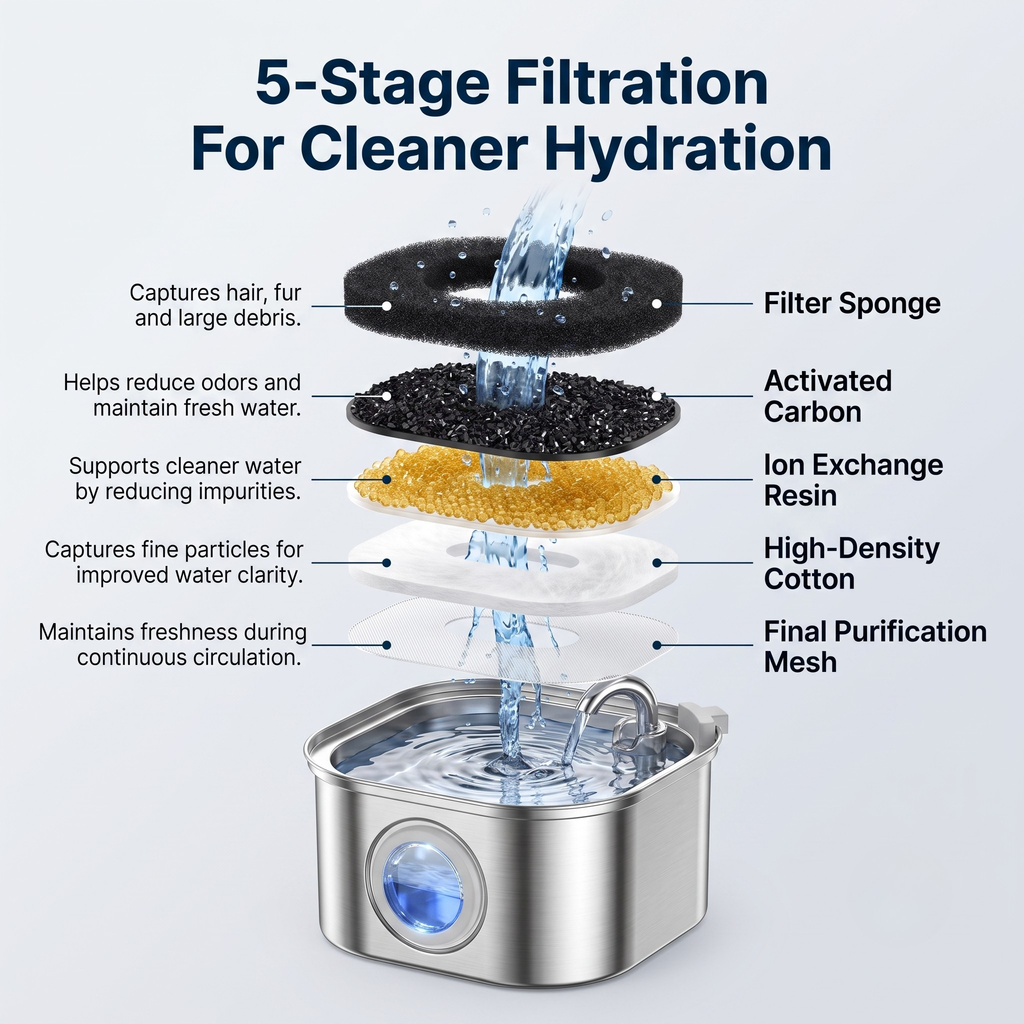 5-Stage Filtration For Cleaner Hydration

Captures hair, fur and large debris.

Filter Sponge

Helps reduce odors and maintain fresh water.

Activated Carbon

Supports cleaner water by reducing impurities.

Ion Exchange Resin

Captures fine particles for improved water clarity.

High-Density Cotton

Maintains freshness during continuous circulation.

Final Purification Mesh